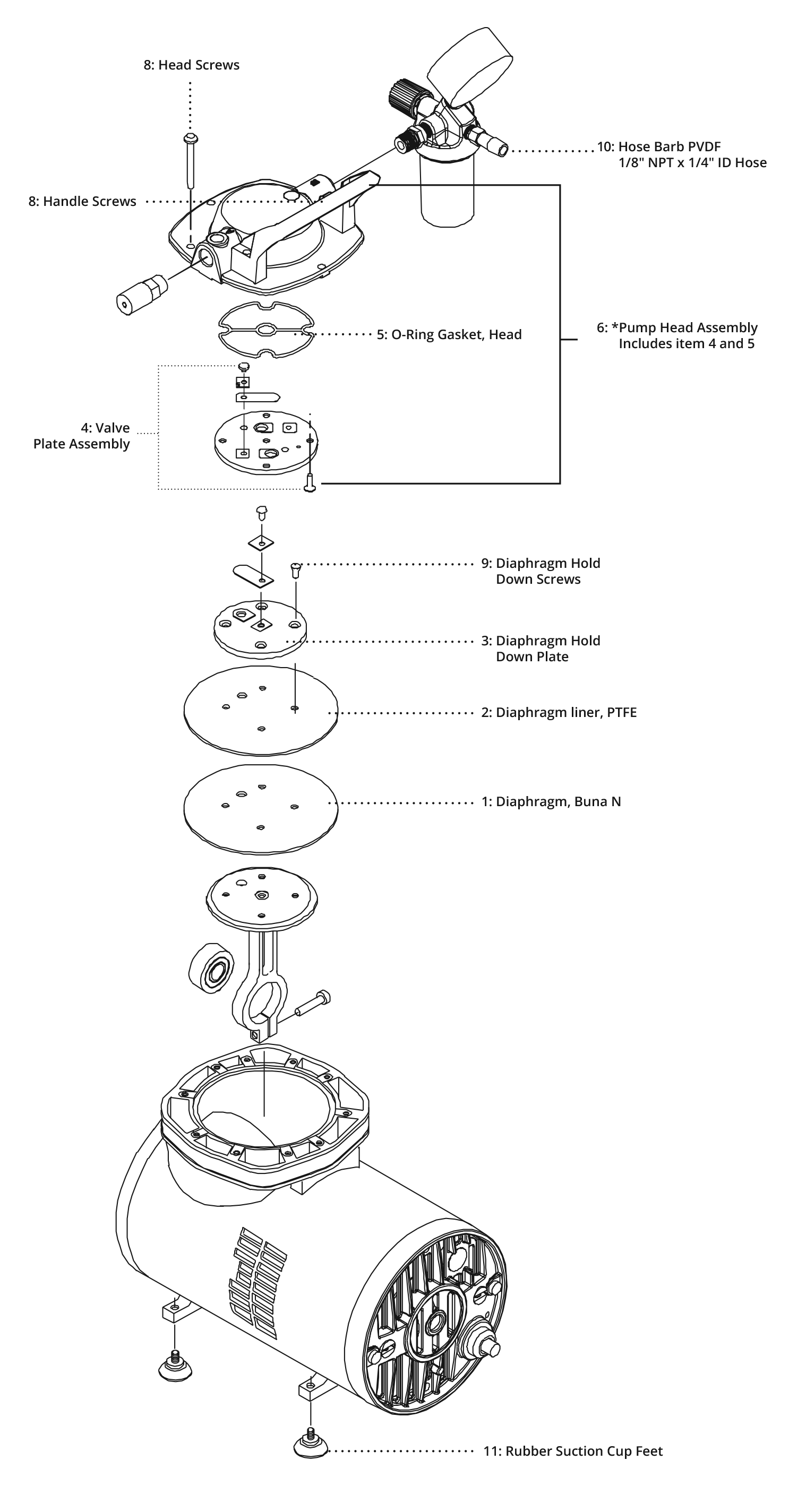 8: Head Screws

10: Hose Barb PVDF
1/8" NPT x 1/4" ID Hose

8: Handle Screws

5: O-Ring Gasket, Head

6: *Pump Head Assembly
Includes item 4 and 5

4: Valve
Plate Assembly

9: Diaphragm Hold
Down Screws

3: Diaphragm Hold
Down Plate

2: Diaphragm liner, PTFE

1: Diaphragm, Buna N

11: Rubber Suction Cup Feet