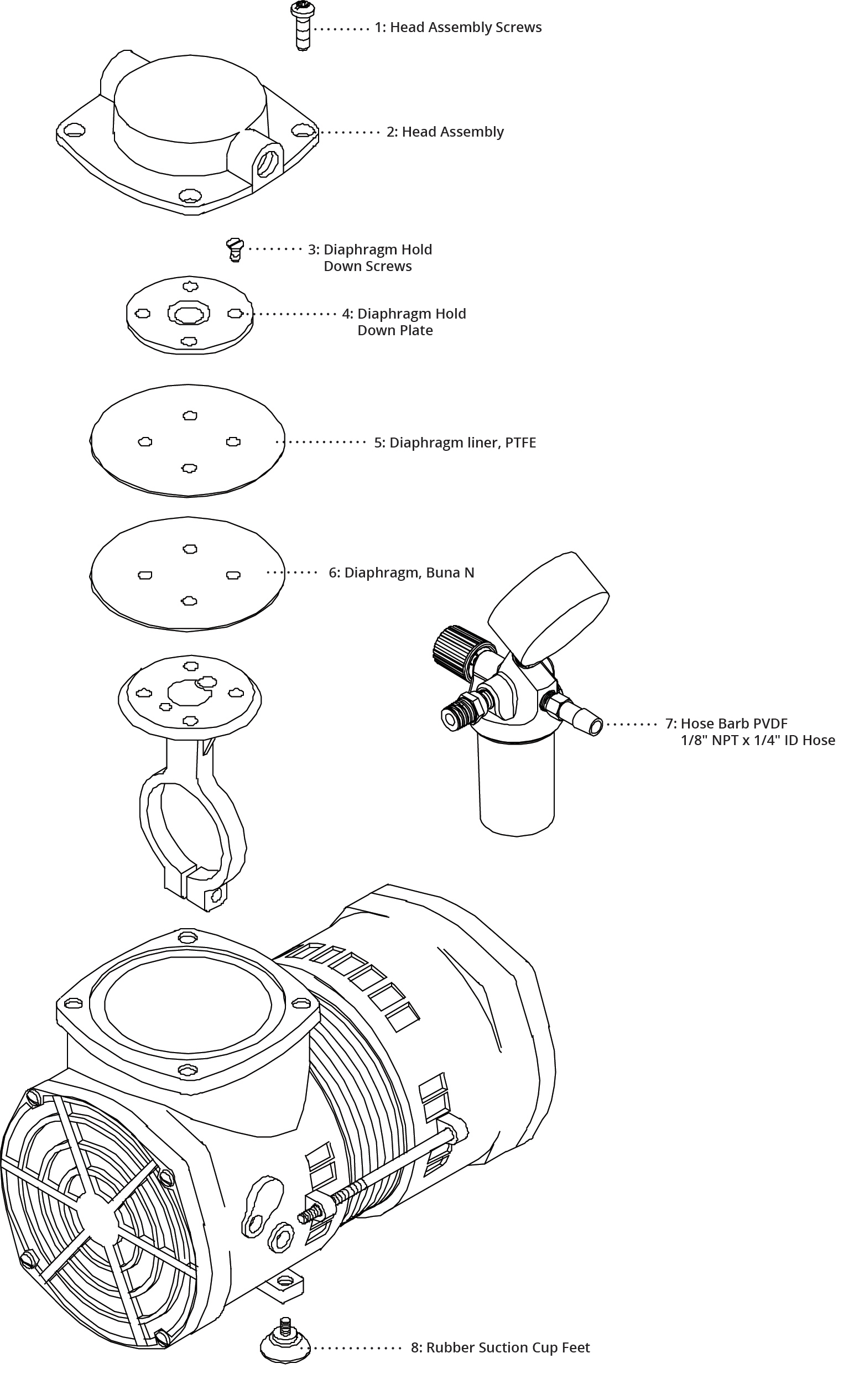 1: Head Assembly Screws

2: Head Assembly

3: Diaphragm Hold Down Screws

4: Diaphragm Hold Down Plate

5: Diaphragm liner, PTFE

6: Diaphragm, Buna N

7: Hose Barb PVDF 1/8" NPT x 1/4" ID Hose

8: Rubber Suction Cup Feet