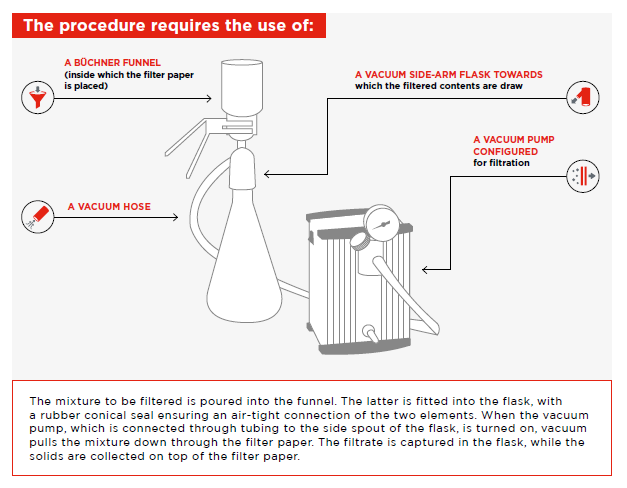 The procedure requires the use of:

A BÜCHNER FUNNEL
(inside which the filter paper is placed)

A VACUUM SIDE-ARM FLASK TOWARDS
which the filtered contents are draw

A VACUUM PUMP CONFIGURED
for filtration

A VACUUM HOSE

The mixture to be filtered is poured into the funnel. The latter is fitted into the flask, with a rubber conical seal ensuring an air-tight connection of the two elements. When the vacuum pump, which is connected through tubing to the side spout of the flask, is turned on, vacuum pulls the mixture down through the filter paper. The filtrate is captured in the flask, while the solids are collected on top of the filter paper.